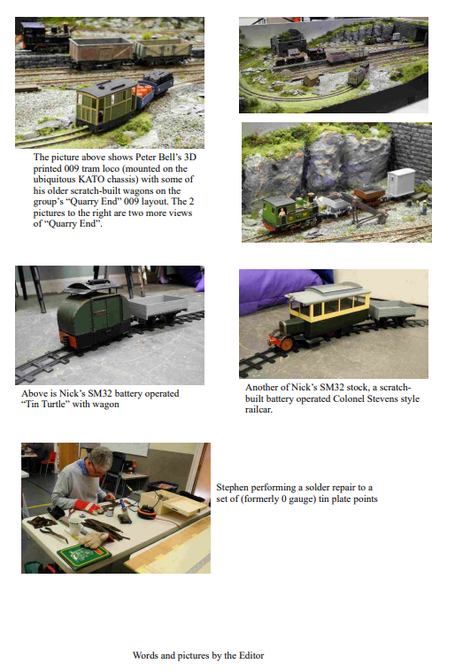 The picture above shows Peter Bell's 3D printed 009 tram loco (mounted on the ubiquitous KATO chassis) with some of his older scratch-built wagons on the group's "Quarry End" 009 layout. The 2 pictures to the right are two more views of "Quarry End".

Above is Nick's SM32 battery operated "Tin Turtle" with wagon

Another of Nick's SM32 stock, a scratch-built battery operated Colonel Stevens style railcar.

Stephen performing a solder repair to a set of (formerly 0 gauge) tin plate points

Words and pictures by the Editor