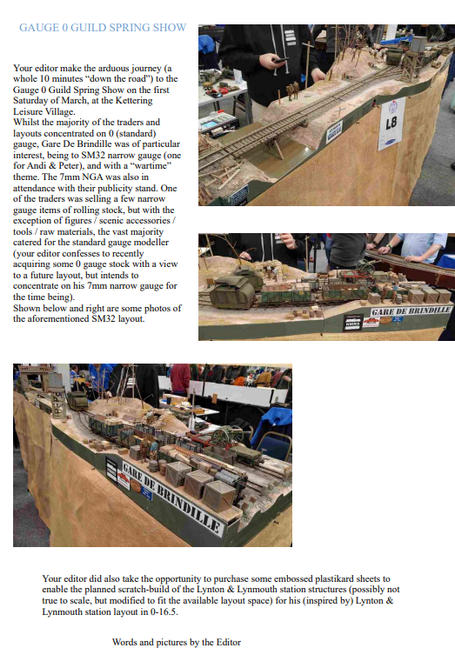 GAUGE 0 GUILD SPRING SHOW

Your editor make the arduous journey (a whole 10 minutes "down the road") to the Gauge 0 Guild Spring Show on the first Saturday of March, at the Kettering Leisure Village.
Whilst the majority of the traders and layouts concentrated on 0 (standard) gauge, Gare De Brindille was of particular interest, being to SM32 narrow gauge (one for Andi & Peter), and with a "wartime" theme. The 7mm NGA was also in attendance with their publicity stand. One of the traders was selling a few narrow gauge items of rolling stock, but with the exception of figures / scenic accessories / tools / raw materials, the vast majority catered for the standard gauge modeller (your editor confesses to recently acquiring some 0 gauge stock with a view to a future layout, but intends to concentrate on his 7mm narrow gauge for the time being).
Shown below and right are some photos of the aforementioned SM32 layout.

L8

GARE DE BRINDILLE

GARE DE BRINDILLE

Your editor did also take the opportunity to purchase some embossed plastikard sheets to enable the planned scratch-build of the Lynton & Lynmouth station structures (possibly not true to scale, but modified to fit the available layout space) for his (inspired by) Lynton & Lynmouth station layout in 0-16.5.

Words and pictures by the Editor